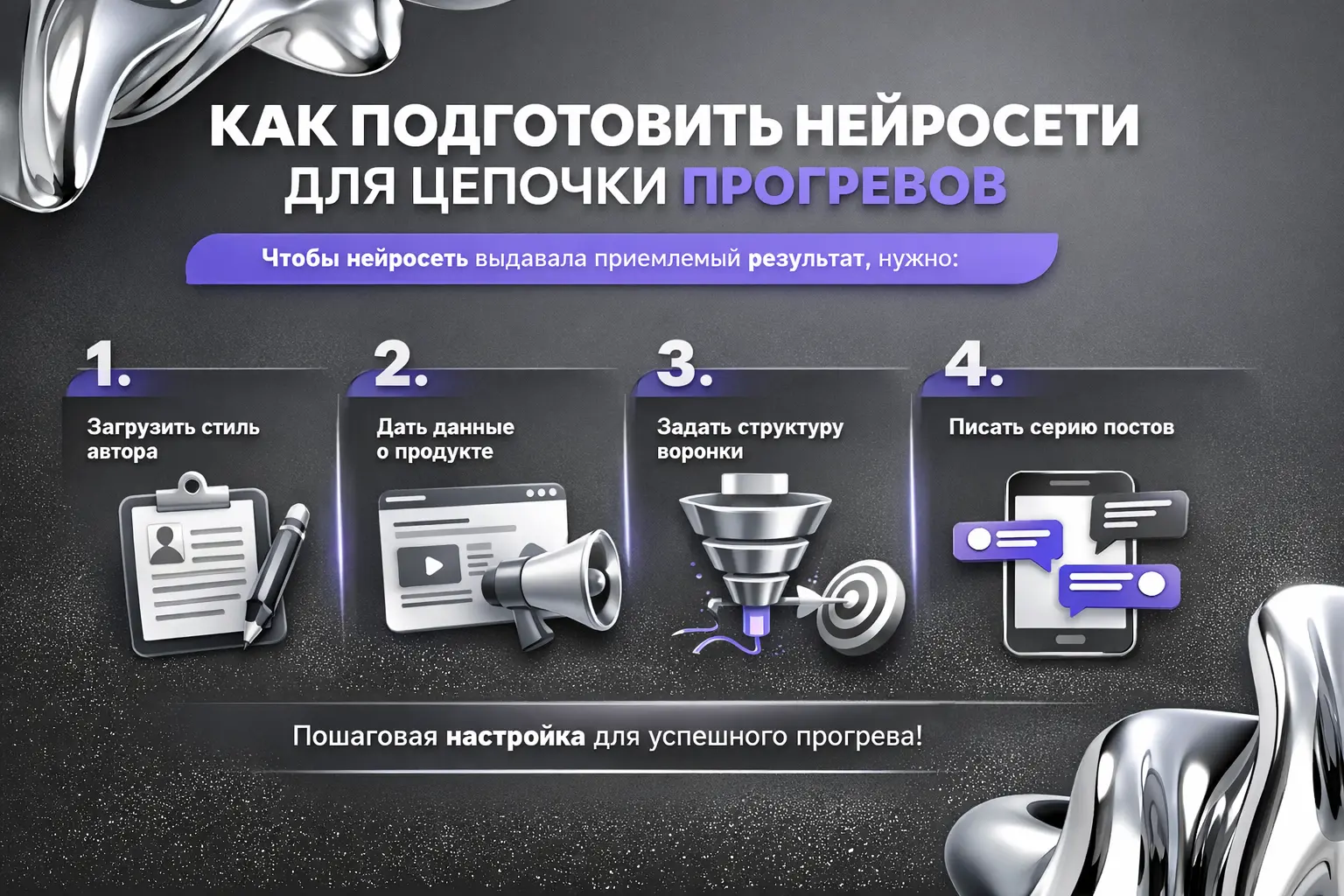 КАК ПОДГОТОВИТЬ НЕЙРОСЕТИ ДЛЯ ЦЕПОЧКИ ПРОГРЕВОВ

Чтобы нейросеть выдавала приемлемый результат, нужно:

1.
Загрузить стиль автора

2.
Дать данные о продукте

3.
Задать структуру воронки

4.
Писать серию постов

Пошаговая настройка для успешного прогрева!